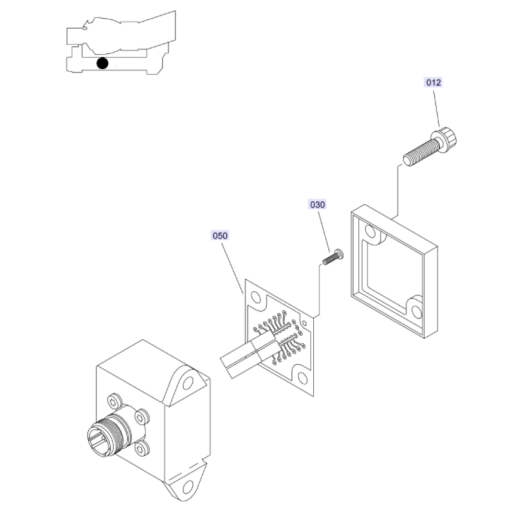 012

030

050